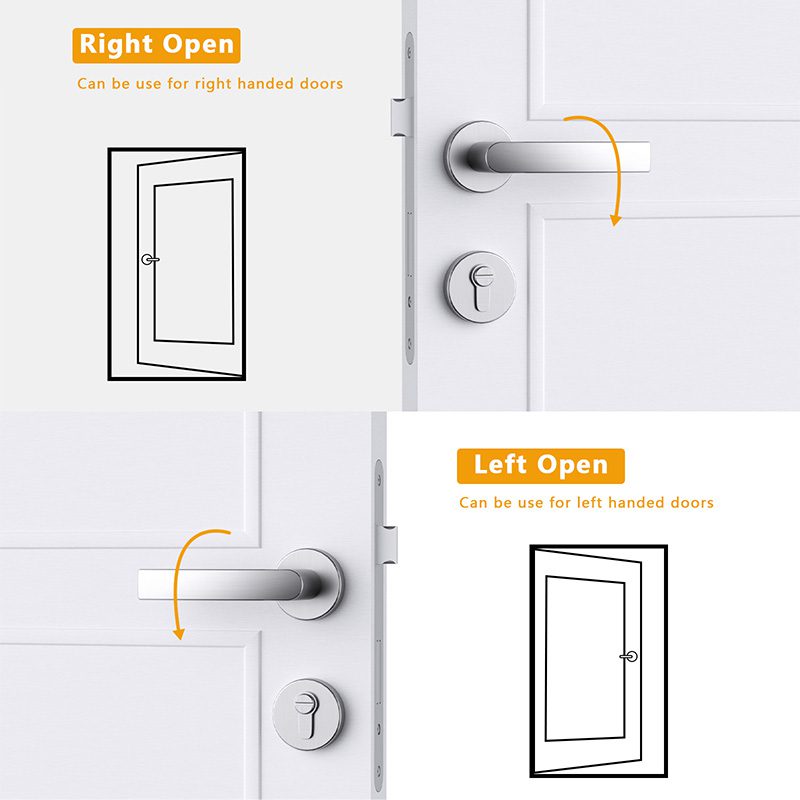 Right Open

Can be use for right handed doors

Left Open

Can be use for left handed doors